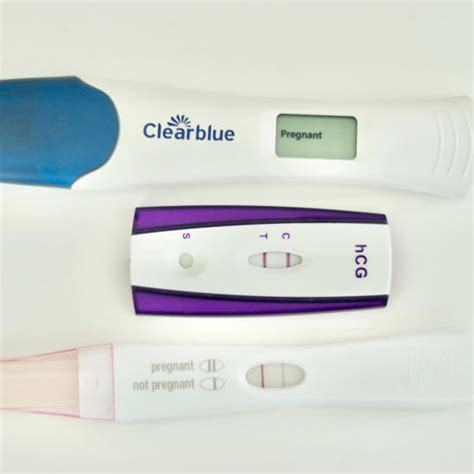 Clearblue
Pregnant

S
T
C
hCG

pregnant
not pregnant