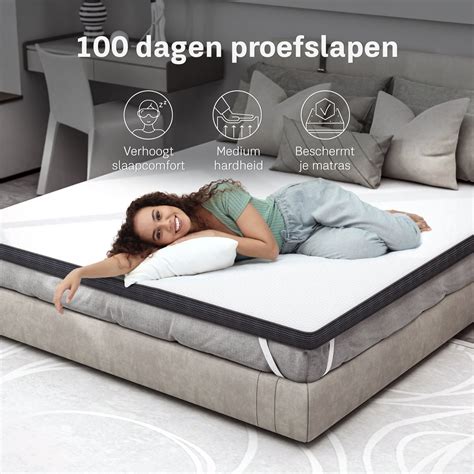 100 dagen proefslapen

Verhoogt slaapcomfort

Medium hardheid

Beschermt je matras