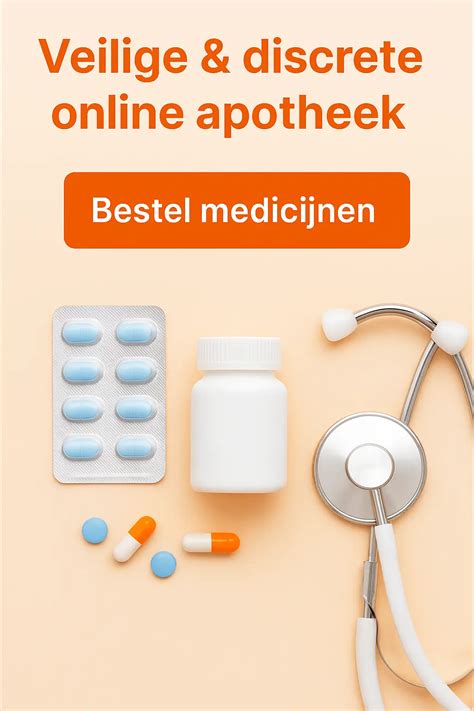 Veilige & discrete online apotheek

Bestel medicijnen