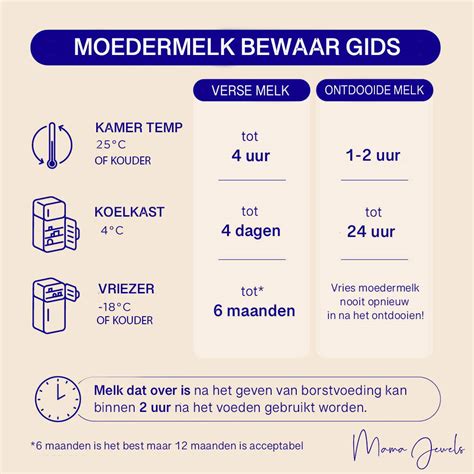 MOEDERMELK BEWAAR GIDS

| | VERSE MELK | ONTDOOIDE MELK |
|---|---|---|
| KAMER TEMP 25°C OF KOUDER | tot 4 uur | 1-2 uur |
| KOELKAST 4°C | tot 4 dagen | tot 24 uur |
| VRIEZER -18°C OF KOUDER | tot* 6 maanden | Vries moedermelk nooit opnieuw in na het ontdooien! |

Melk dat over is na het geven van borstvoeding kan binnen 2 uur na het voeden gebruikt worden.

*6 maanden is het best maar 12 maanden is acceptabel

Mama Jewels