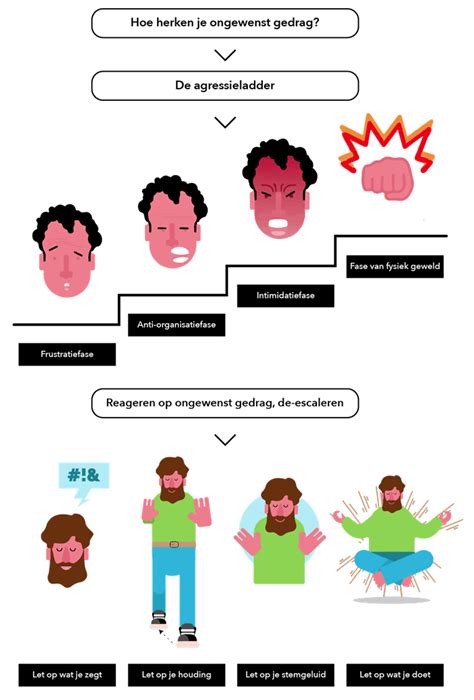 Hoe herken je ongewenst gedrag?

De agressieladder

Frustratiefase

Anti-organisatiefase

Intimidatiefase

Fase van fysiek geweld

Reageren op ongewenst gedrag, de-escaleren

#!&

Let op wat je zegt

Let op je houding

Let op je stemgeluid

Let op wat je doet