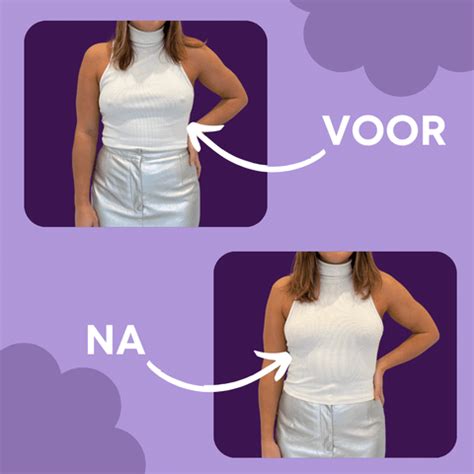 VOOR

NA