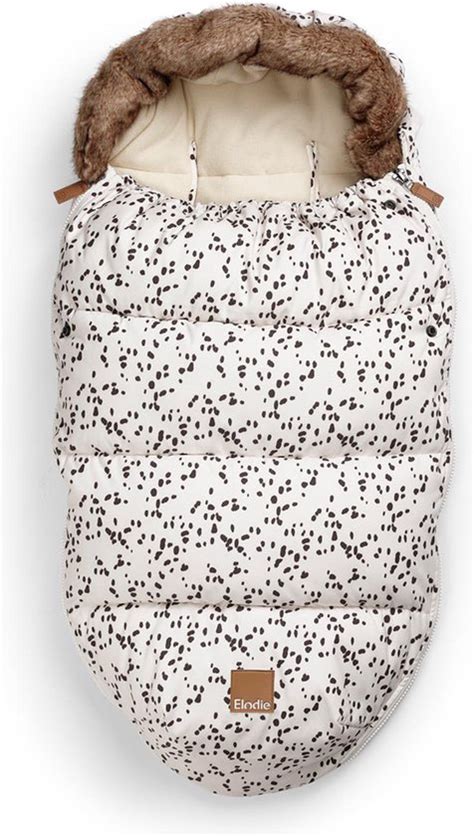 Elodie