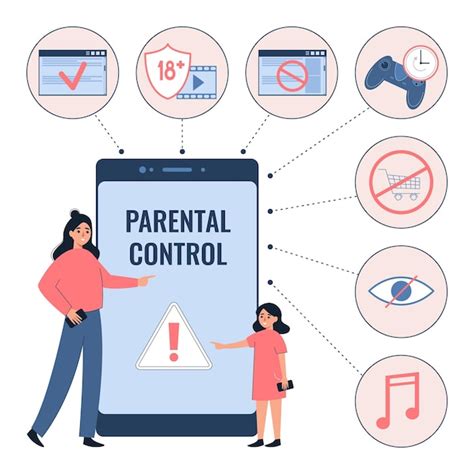 18+

PARENTAL CONTROL

!