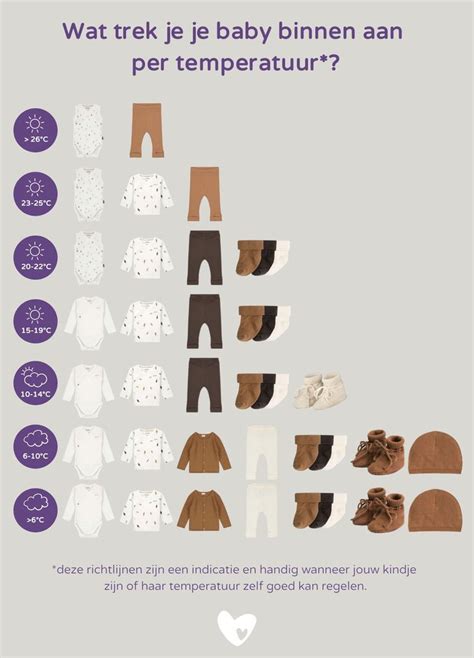 Wat trek je je baby binnen aan per temperatuur*?

> 26°C

23-25°C

20-22°C

15-19°C

10-14°C

6-10°C

>6°C

*deze richtlijnen zijn een indicatie en handig wanneer jouw kindje zijn of haar temperatuur zelf goed kan regelen.