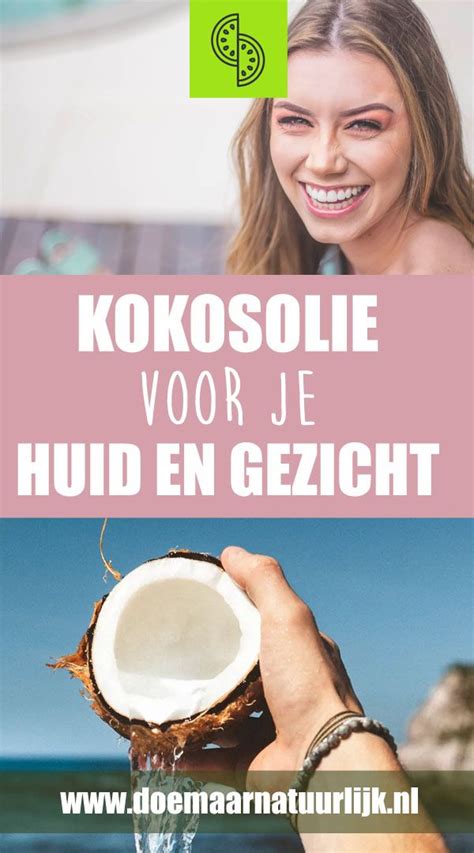 KOKOSOLIE
VOOR JE
HUID EN GEZICHT

www.doemaarnatuurlijk.nl