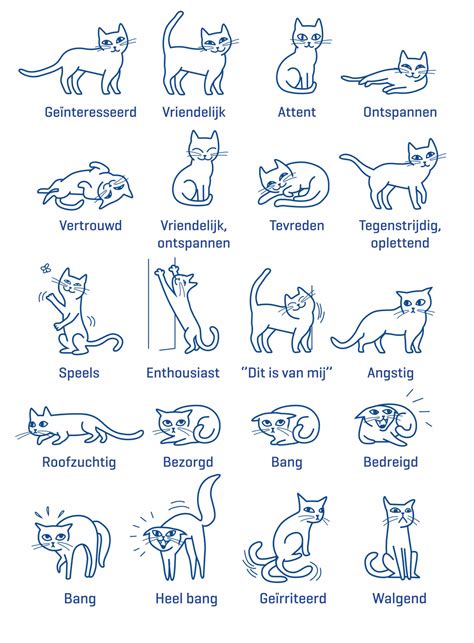 Geïnteresseerd
Vriendelijk
Attent
Ontspannen

Vertrouwd
Vriendelijk, ontspannen
Tevreden
Tegenstrijdig, oplettend

Speels
Enthousiast
"Dit is van mij"
Angstig

Roofzuchtig
Bezorgd
Bang
Bedreigd

Bang
Heel bang
Geïrriteerd
Walgend