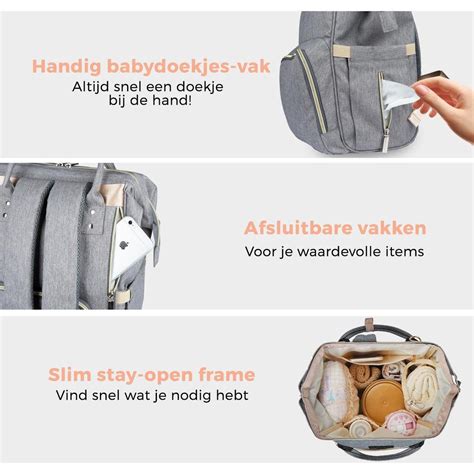 Handig babydoekjes-vak
Altijd snel een doekje bij de hand!

Afsluitbare vakken
Voor je waardevolle items

Slim stay-open frame
Vind snel wat je nodig hebt