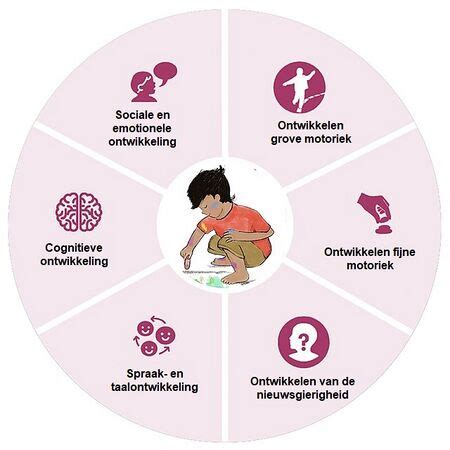 Sociale en emotionele ontwikkeling

Ontwikkelen grove motoriek

Ontwikkelen fijne motoriek

Ontwikkelen van de nieuwsgierigheid

Spraak- en taalontwikkeling

Cognitieve ontwikkeling