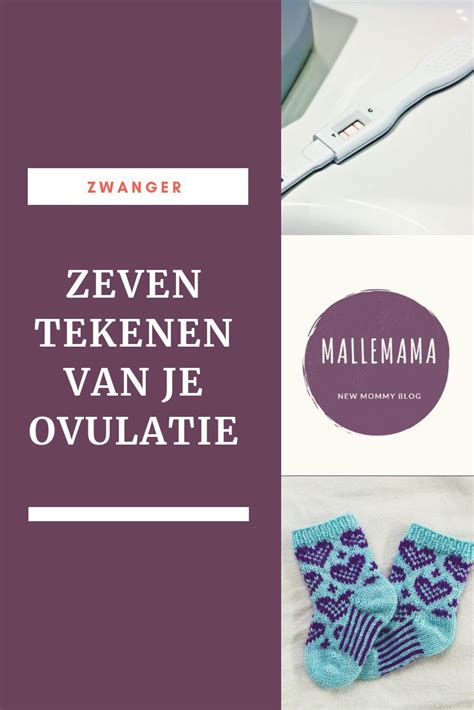 ZWANGER

ZEVEN TEKENEN VAN JE OVULATIE

MALLEMAMA

NEW MOMMY BLOG