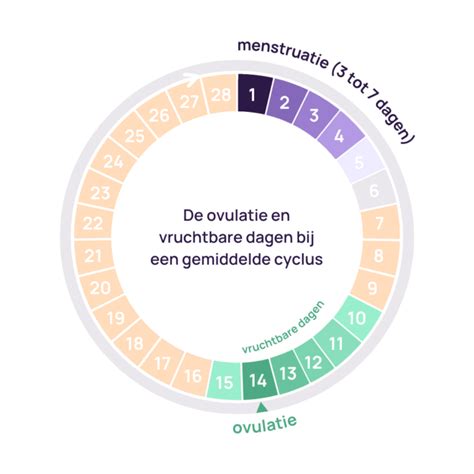 menstruatie (3 tot 7 dagen)

1
2
3
4
5
6
7
8
9
10
11
12
13
14
15
16
17
18
19
20
21
22
23
24
25
26
27
28

De ovulatie en vruchtbare dagen bij een gemiddelde cyclus

vruchtbare dagen

ovulatie