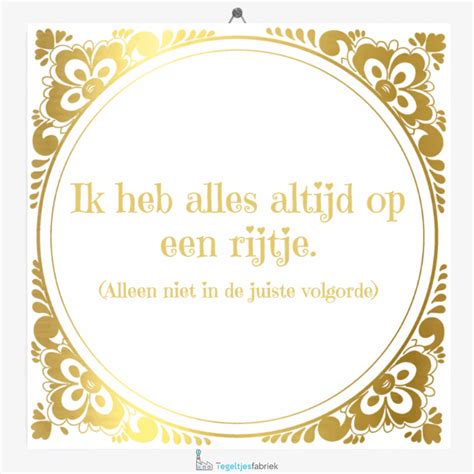 Ik heb alles altijd op een rijtje.

(Alleen niet in de juiste volgorde)

Tegeltjesfabriek