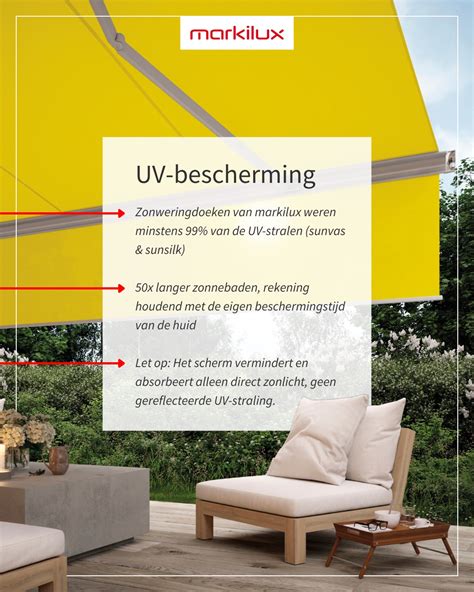 markilux

UV-bescherming

Zonweringdoeken van markilux weren minstens 99% van de UV-stralen (sunvas & sunsilk)

50x langer zonnebaden, rekening houdend met de eigen beschermingstijd van de huid

Let op: Het scherm vermindert en absorbeert alleen direct zonlicht, geen gereflecteerde UV-straling.