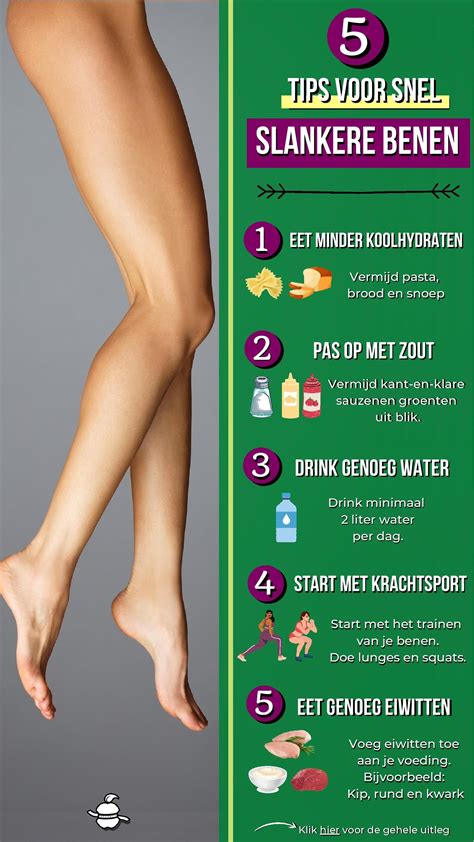 5

TIPS VOOR SNEL

SLANKERE BENEN

1 EET MINDER KOOLHYDRATEN

Vermijd pasta, brood en snoep

2 PAS OP MET ZOUT

Vermijd kant-en-klare sauzenen groenten uit blik.

3 DRINK GENOEG WATER

Drink minimaal 2 liter water per dag.

4 START MET KRACHTSPORT

Start met het trainen van je benen. Doe lunges en squats.

5 EET GENOEG EIWITTEN

Voeg eiwitten toe aan je voeding. Bijvoorbeeld: Kip, rund en kwark

Klik hier voor de gehele uitleg