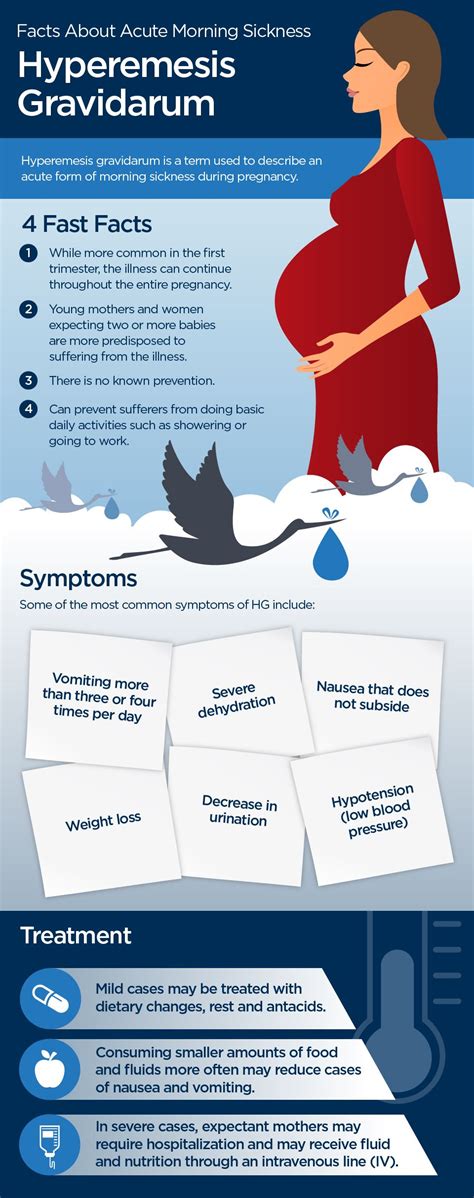 Facts About Acute Morning Sickness

Hyperemesis Gravidarum

Hyperemesis gravidarum is a term used to describe an acute form of morning sickness during pregnancy.

4 Fast Facts

1 While more common in the first trimester, the illness can continue throughout the entire pregnancy.

2 Young mothers and women expecting two or more babies are more predisposed to suffering from the illness.

3 There is no known prevention.

4 Can prevent sufferers from doing basic daily activities such as showering or going to work.

Symptoms

Some of the most common symptoms of HG include:

Vomiting more than three or four times per day

Severe dehydration

Nausea that does not subside

Weight loss

Decrease in urination

Hypotension (low blood pressure)

Treatment

Mild cases may be treated with dietary changes, rest and antacids.

Consuming smaller amounts of food and fluids more often may reduce cases of nausea and vomiting.

In severe cases, expectant mothers may require hospitalization and may receive fluid and nutrition through an intravenous line (IV).