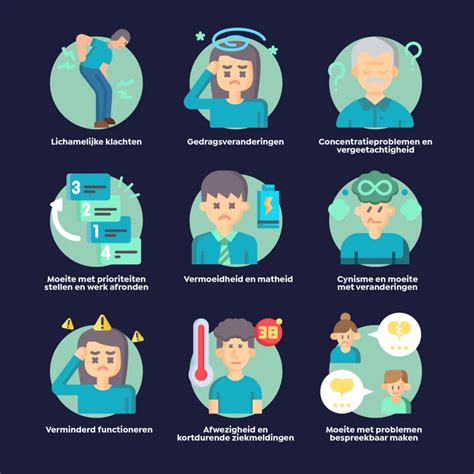 Lichamelijke klachten

Gedragsveranderingen

Concentratieproblemen en vergeetachtigheid

3
2
1
4

Moeite met prioriteiten stellen en werk afronden

Vermoeidheid en matheid

Cynisme en moeite met veranderingen

Verminderd functioneren

38

Afwezigheid en kortdurende ziekmeldingen

Moeite met problemen bespreekbaar maken