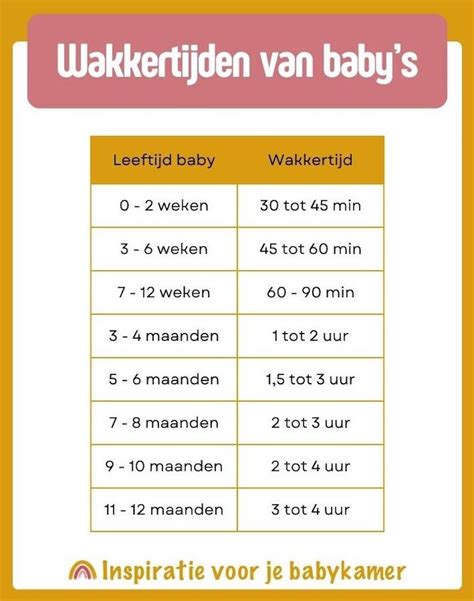 Wakkertijden van baby's

| Leeftijd baby | Wakkertijd |
|---|---|
| 0 - 2 weken | 30 tot 45 min |
| 3 - 6 weken | 45 tot 60 min |
| 7 - 12 weken | 60 - 90 min |
| 3 - 4 maanden | 1 tot 2 uur |
| 5 - 6 maanden | 1,5 tot 3 uur |
| 7 - 8 maanden | 2 tot 3 uur |
| 9 - 10 maanden | 2 tot 4 uur |
| 11 - 12 maanden | 3 tot 4 uur |

Inspiratie voor je babykamer