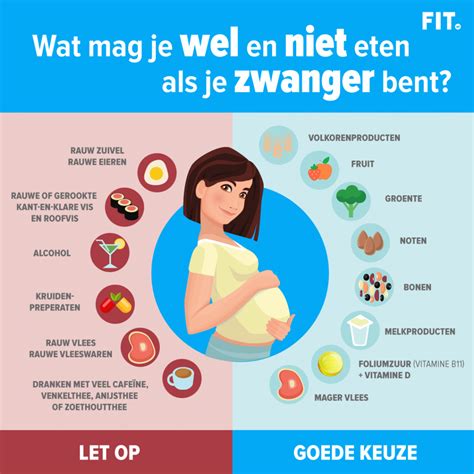 FIT.

Wat mag je wel en niet eten als je zwanger bent?

RAUW ZUIVEL
RAUWE EIEREN

RAUWE OF GEROOKTE KANT-EN-KLARE VIS EN ROOFVIS

ALCOHOL

KRUIDEN-PREPERATEN

RAUW VLEES
RAUWE VLEESWAREN

DRANKEN MET VEEL CAFEÏNE, VENKELTHEE, ANIJSTHEE OF ZOETHOUTTHEE

VOLKORENPRODUCTEN

FRUIT

GROENTE

NOTEN

BONEN

MELKPRODUCTEN

FOLIUMZUUR (VITAMINE B11) + VITAMINE D

MAGER VLEES

LET OP

GOEDE KEUZE