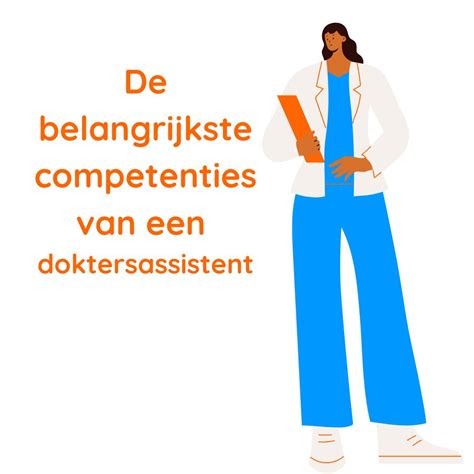 De belangrijkste competenties van een doktersassistent