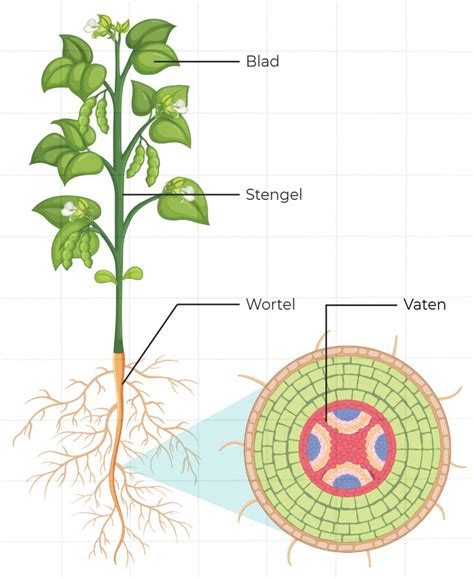 Blad

Stengel

Wortel

Vaten