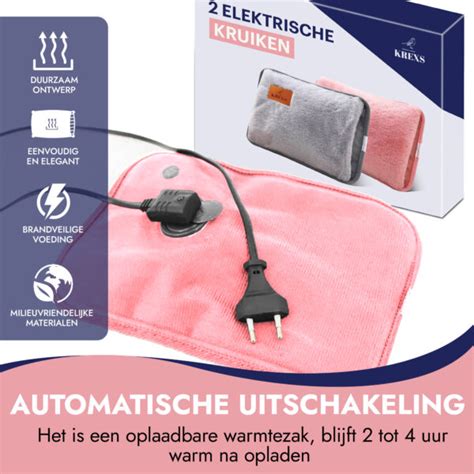 DUURZAAM ONTWERP

EENVOUDIG EN ELEGANT

BRANDVEILIGE VOEDING

MILIEUVRIENDELIJKE MATERIALEN

2 ELEKTRISCHE KRUIKEN

KREXS

AUTOMATISCHE UITSCHAKELING

Het is een oplaadbare warmtezak, blijft 2 tot 4 uur warm na opladen