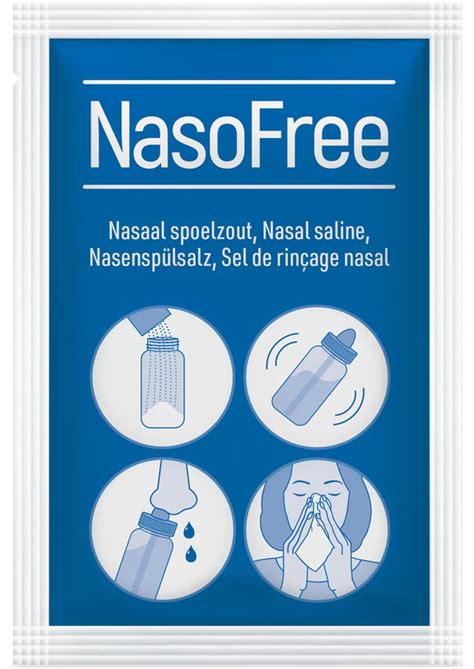 NasoFree

Nasaal spoelzout, Nasal saline, Nasenspülsalz, Sel de rinçage nasal