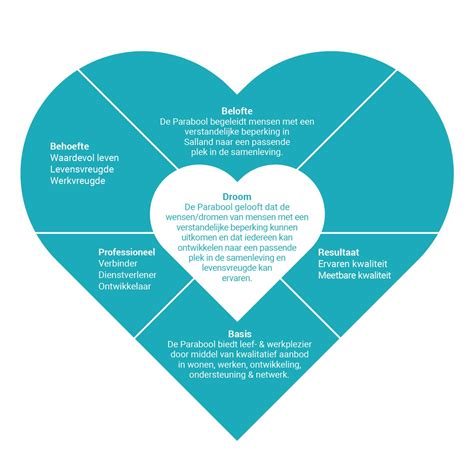 Belofte
De Parabool begeleidt mensen met een verstandelijke beperking in Salland naar een passende plek in de samenleving.

Behoefte
Waardevol leven
Levensvreugde
Werkvreugde

Droom
De Parabool gelooft dat de wensen/dromen van mensen met een verstandelijke beperking kunnen uitkomen en dat iedereen kan ontwikkelen naar een passende plek in de samenleving en levensvreugde kan ervaren.

Professioneel
Verbinder
Dienstverlener
Ontwikkelaar

Resultaat
Ervaren kwaliteit
Meetbare kwaliteit

Basis
De Parabool biedt leef- & werkplezier door middel van kwalitatief aanbod in wonen, werken, ontwikkeling, ondersteuning & netwerk.