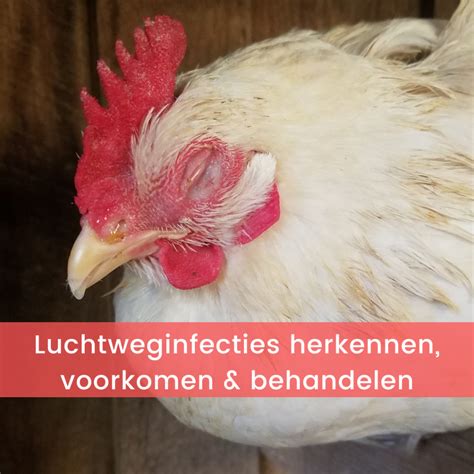 Luchtweginfecties herkennen, voorkomen & behandelen