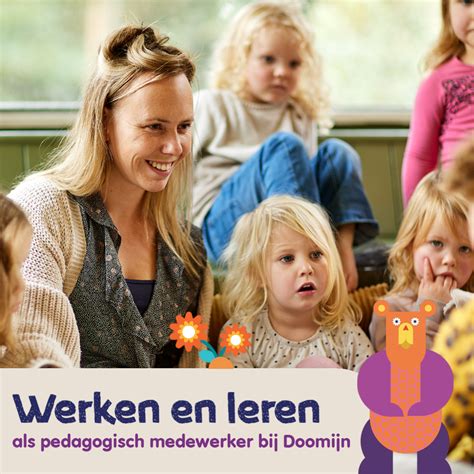 Werken en leren
als pedagogisch medewerker bij Doomijn