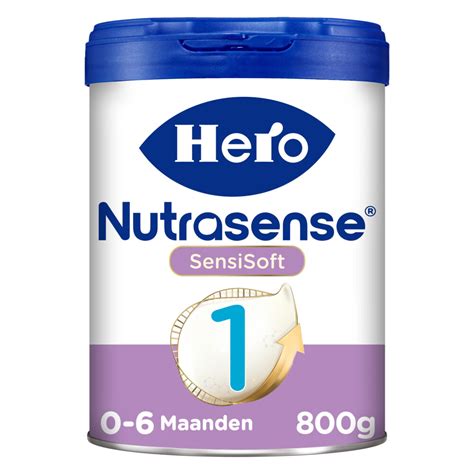 Hero

Nutrasense®

SensiSoft

1

0-6 Maanden 800g