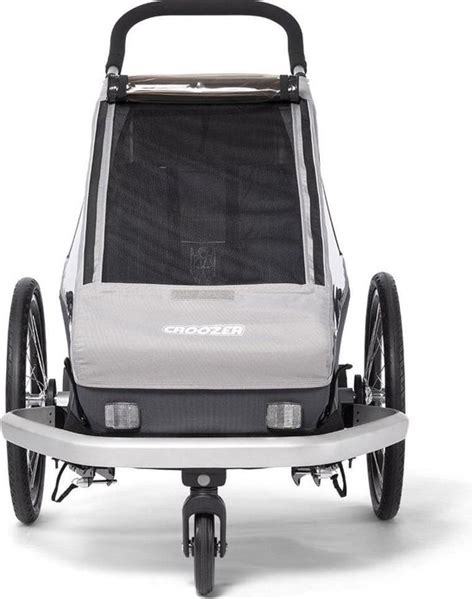 CROOZER