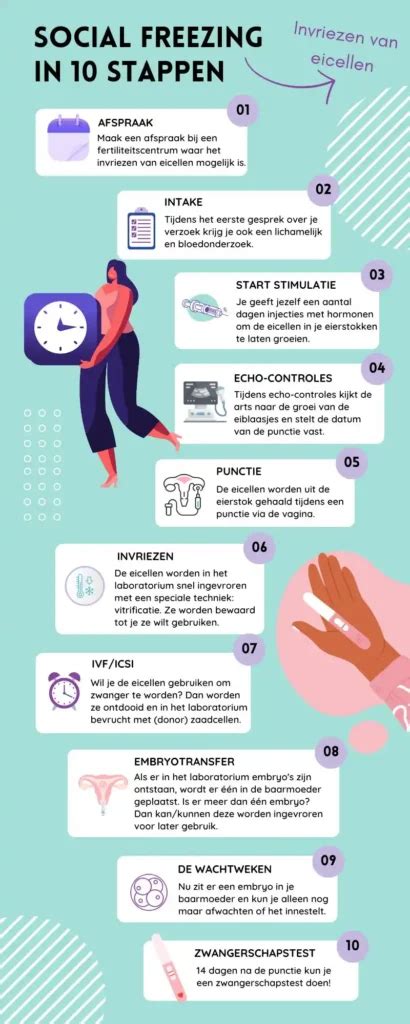 SOCIAL FREEZING IN 10 STAPPEN

Invriezen van eicellen

01
AFSPRAAK
Maak een afspraak bij een fertiliteitscentrum waar het invriezen van eicellen mogelijk is.

02
INTAKE
Tijdens het eerste gesprek over je verzoek krijg je ook een lichamelijk en bloedonderzoek.

03
START STIMULATIE
Je geeft jezelf een aantal dagen injecties met hormonen om de eicellen in je eierstokken te laten groeien.

04
ECHO-CONTROLES
Tijdens echo-controles kijkt de arts naar de groei van de eiblaasjes en stelt de datum van de punctie vast.

05
PUNCTIE
De eicellen worden uit de eierstok gehaald tijdens een punctie via de vagina.

06
INVRIEZEN
De eicellen worden in het laboratorium snel ingevroren met een speciale techniek: vitrificatie. Ze worden bewaard tot je ze wilt gebruiken.

07
IVF/ICSI
Wil je de eicellen gebruiken om zwanger te worden? Dan worden ze ontdooid en in het laboratorium bevrucht met (donor) zaadcellen.

08
EMBRYOTRANSFER
Als er in het laboratorium embryo's zijn ontstaan, wordt er één in de baarmoeder geplaatst. Is er meer dan één embryo? Dan kan/kunnen deze worden ingevroren voor later gebruik.

09
DE WACHTWEKEN
Nu zit er een embryo in je baarmoeder en kun je alleen nog maar afwachten of het innestelt.

10
ZWANGERSCHAPSTEST
14 dagen na de punctie kun je een zwangerschapstest doen!