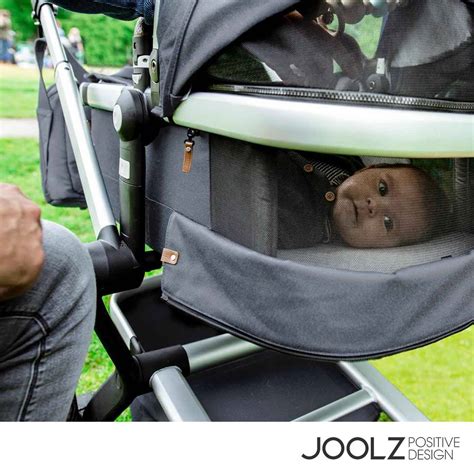 JOOLZ POSITIVE DESIGN