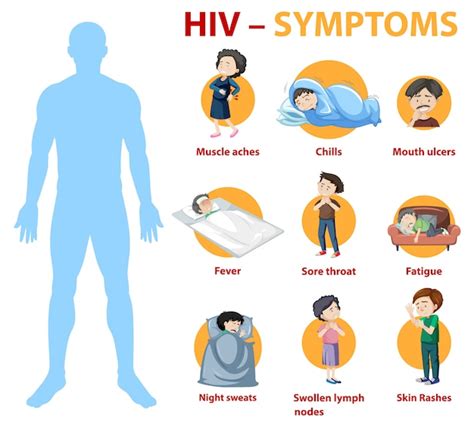 HIV – SYMPTOMS

Muscle aches

Chills

Mouth ulcers

Fever

Sore throat

Fatigue

Night sweats

Swollen lymph nodes

Skin Rashes