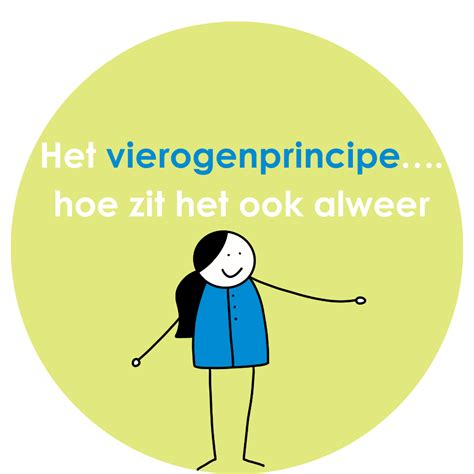 Het vierogenprincipe….
hoe zit het ook alweer