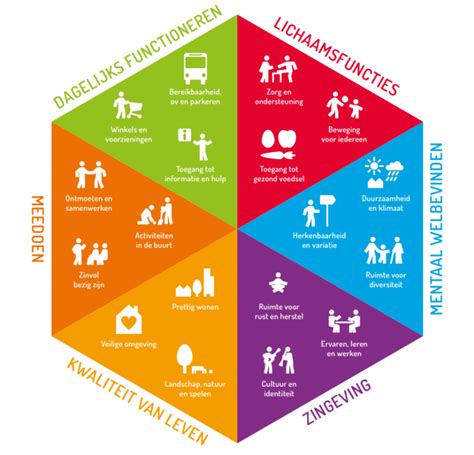 DAGELIJKS FUNCTIONEREN

Bereikbaarheid, ov en parkeren

Winkels en voorzieningen

Toegang tot informatie en hulp

LICHAAMSFUNCTIES

Zorg en ondersteuning

Beweging voor iedereen

Toegang tot gezond voedsel

MENTAAL WELBEVINDEN

Duurzaamheid en klimaat

Herkenbaarheid en variatie

Ruimte voor diversiteit

ZINGEVING

Ruimte voor rust en herstel

Ervaren, leren en werken

Cultuur en identiteit

KWALITEIT VAN LEVEN

Prettig wonen

Veilige omgeving

Landschap, natuur en spelen

MEEDOEN

Ontmoeten en samenwerken

Activiteiten in de buurt

Zinvol bezig zijn