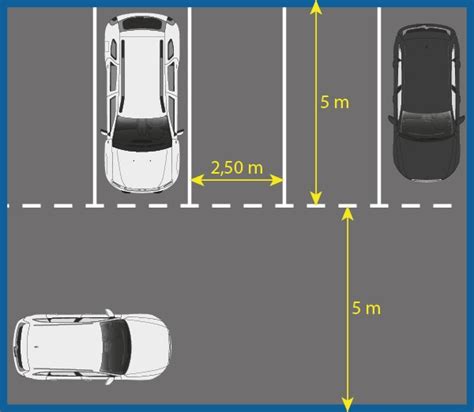 5 m

2,50 m

5 m