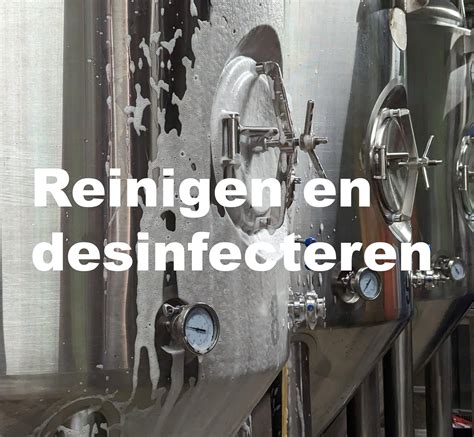 Reinigen en desinfecteren