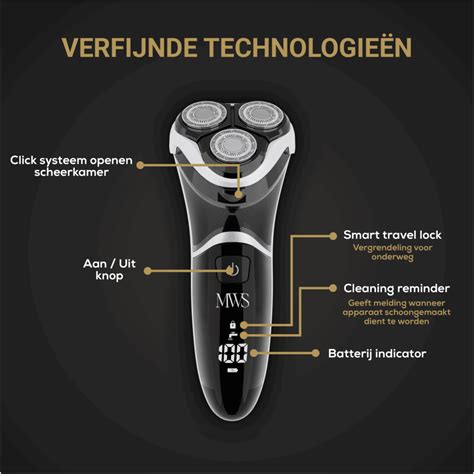 VERFIJNDE TECHNOLOGIEËN

Click systeem openen scheerkamer

Aan / Uit knop

MWS

00

Smart travel lock
Vergrendeling voor onderweg

Cleaning reminder
Geeft melding wanneer apparaat schoongemaakt dient te worden

Batterij indicator