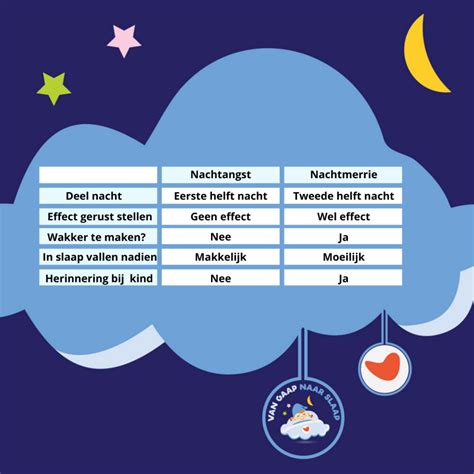 | | Nachtangst | Nachtmerrie |
|---|---|---|
| Deel nacht | Eerste helft nacht | Tweede helft nacht |
| Effect gerust stellen | Geen effect | Wel effect |
| Wakker te maken? | Nee | Ja |
| In slaap vallen nadien | Makkelijk | Moeilijk |
| Herinnering bij kind | Nee | Ja |

VAN GAAP NAAR SLAAP