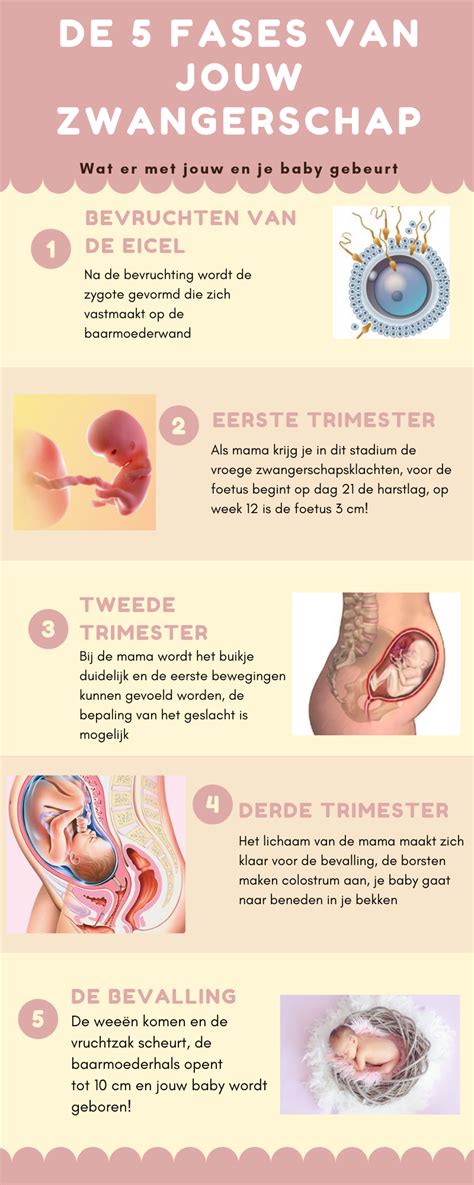 DE 5 FASES VAN JOUW ZWANGERSCHAP

Wat er met jouw en je baby gebeurt

1
BEVRUCHTEN VAN DE EICEL
Na de bevruchting wordt de zygote gevormd die zich vastmaakt op de baarmoederwand

2
EERSTE TRIMESTER
Als mama krijg je in dit stadium de vroege zwangerschapsklachten, voor de foetus begint op dag 21 de harstlag, op week 12 is de foetus 3 cm!

3
TWEEDE TRIMESTER
Bij de mama wordt het buikje duidelijk en de eerste bewegingen kunnen gevoeld worden, de bepaling van het geslacht is mogelijk

4
DERDE TRIMESTER
Het lichaam van de mama maakt zich klaar voor de bevalling, de borsten maken colostrum aan, je baby gaat naar beneden in je bekken

5
DE BEVALLING
De weeën komen en de vruchtzak scheurt, de baarmoederhals opent tot 10 cm en jouw baby wordt geboren!