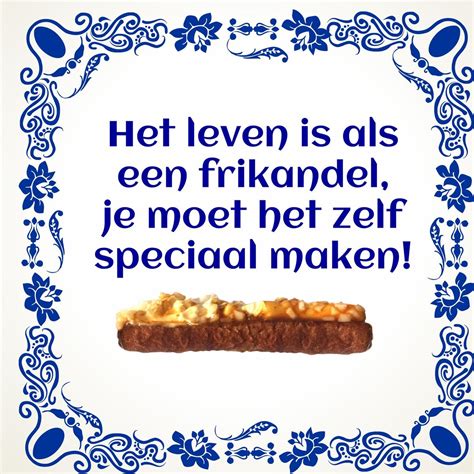 Het leven is als een frikandel, je moet het zelf speciaal maken!