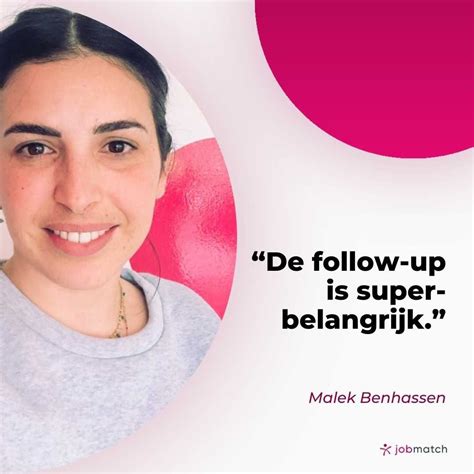 “De follow-up is superbelangrijk.”

Malek Benhassen

jobmatch