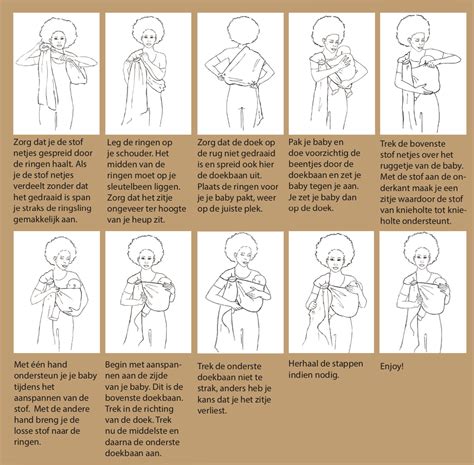 Zorg dat je de stof netjes gespreid door de ringen haalt. Als je de stof netjes verdeelt zonder dat het gedraaid is span je straks de ringsling gemakkelijk aan.

Leg de ringen op je schouder. Het midden van de ringen moet op je sleutelbeen liggen. Zorg dat het zitje ongeveer ter hoogte van je heup zit.

Zorg dat de doek op de rug niet gedraaid is en spreid ook hier de doekbaan uit. Plaats de ringen voor je je baby pakt, weer op de juiste plek.

Pak je baby en doe voorzichtig de beentjes door de doekbaan en zet je baby tegen je aan. Je zet je baby dan op de doek.

Trek de bovenste stof netjes over het ruggetje van de baby. Met de stof aan de onderkant maak je een zitje waardoor de stof van knieholte tot knieholte ondersteunt.

Met één hand ondersteun je je baby tijdens het aanspannen van de stof. Met de andere hand breng je de losse stof naar de ringen.

Begin met aanspannen aan de zijde van je baby. Dit is de bovenste doekbaan. Trek in de richting van de doek. Trek nu de middelste en daarna de onderste doekbaan aan.

Trek de onderste doekbaan niet te strak, anders heb je kans dat je het zitje verliest.

Herhaal de stappen indien nodig.

Enjoy!