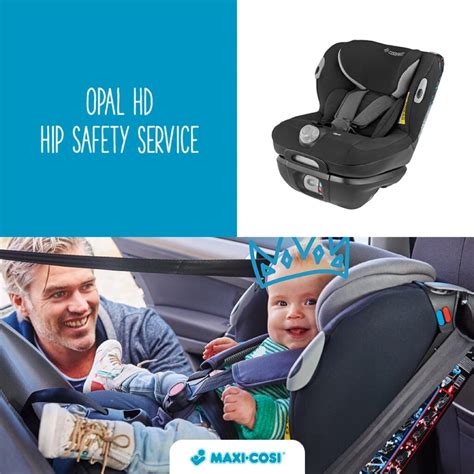 OPAL HD
HIP SAFETY SERVICE

MAXI-COSI