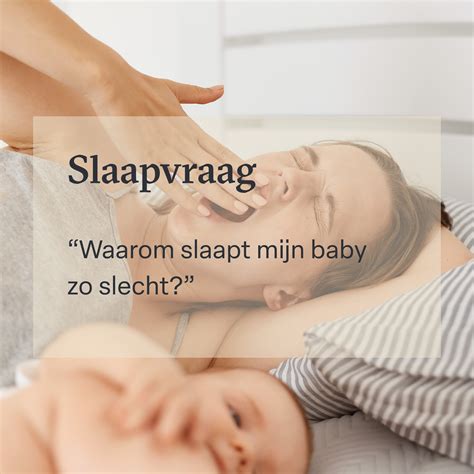 Slaapvraag

“Waarom slaapt mijn baby zo slecht?”