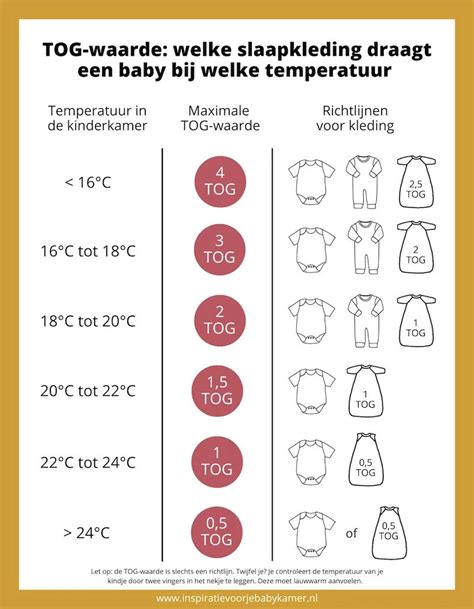 TOG-waarde: welke slaapkleding draagt een baby bij welke temperatuur

| Temperatuur in de kinderkamer | Maximale TOG-waarde | Richtlijnen voor kleding |
|---|---|---|
| < 16°C | 4 TOG | 2,5 TOG |
| 16°C tot 18°C | 3 TOG | 2 TOG |
| 18°C tot 20°C | 2 TOG | 1 TOG |
| 20°C tot 22°C | 1,5 TOG | 1 TOG |
| 22°C tot 24°C | 1 TOG | 0,5 TOG |
| > 24°C | 0,5 TOG | of 0,5 TOG |

Let op: de TOG-waarde is slechts een richtlijn. Twijfel je? Je controleert de temperatuur van je kindje door twee vingers in het nekje te leggen. Deze moet lauwwarm aanvoelen.

www.inspiratievoorjebabykamer.nl