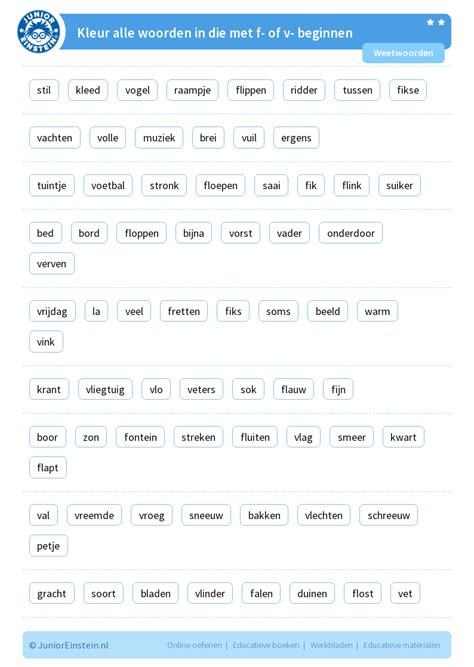 JUNIOR EINSTEIN

Kleur alle woorden in die met f- of v- beginnen

Weetwoorden

stil kleed vogel raampje flippen ridder tussen fikse

vachten volle muziek brei vuil ergens

tuintje voetbal stronk floepen saai fik flink suiker

bed bord floppen bijna vorst vader onderdoor verven

vrijdag la veel fretten fiks soms beeld warm vink

krant vliegtuig vlo veters sok flauw fijn

boor zon fontein streken fluiten vlag smeer kwart flapt

val vreemde vroeg sneeuw bakken vlechten schreeuw petje

gracht soort bladen vlinder falen duinen flost vet

© JuniorEinstein.nl Online oefenen | Educatieve boeken | Werkbladen | Educatieve materialen