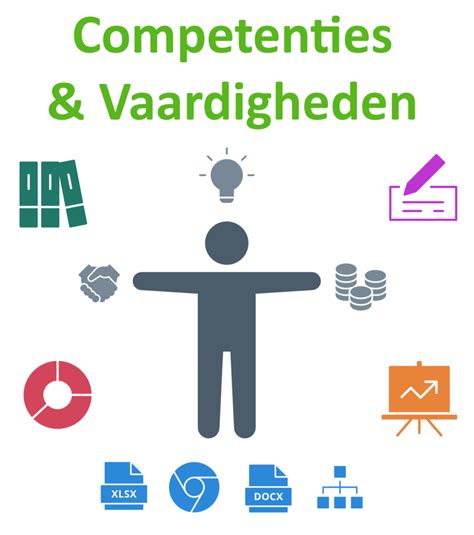 Competenties & Vaardigheden

XLSX

DOCX