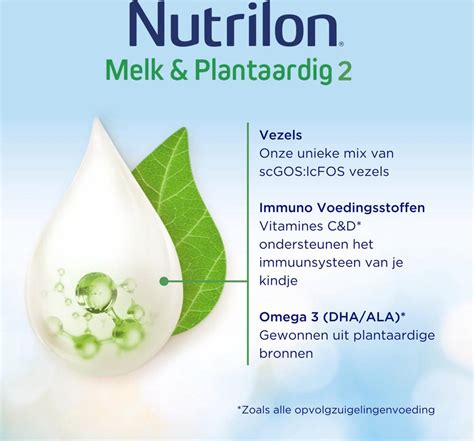 Nutrilon®
Melk & Plantaardig 2

Vezels
Onze unieke mix van scGOS:lcFOS vezels

Immuno Voedingsstoffen
Vitamines C&D* ondersteunen het immuunsysteen van je kindje

Omega 3 (DHA/ALA)*
Gewonnen uit plantaardige bronnen

*Zoals alle opvolgzuigelingenvoeding